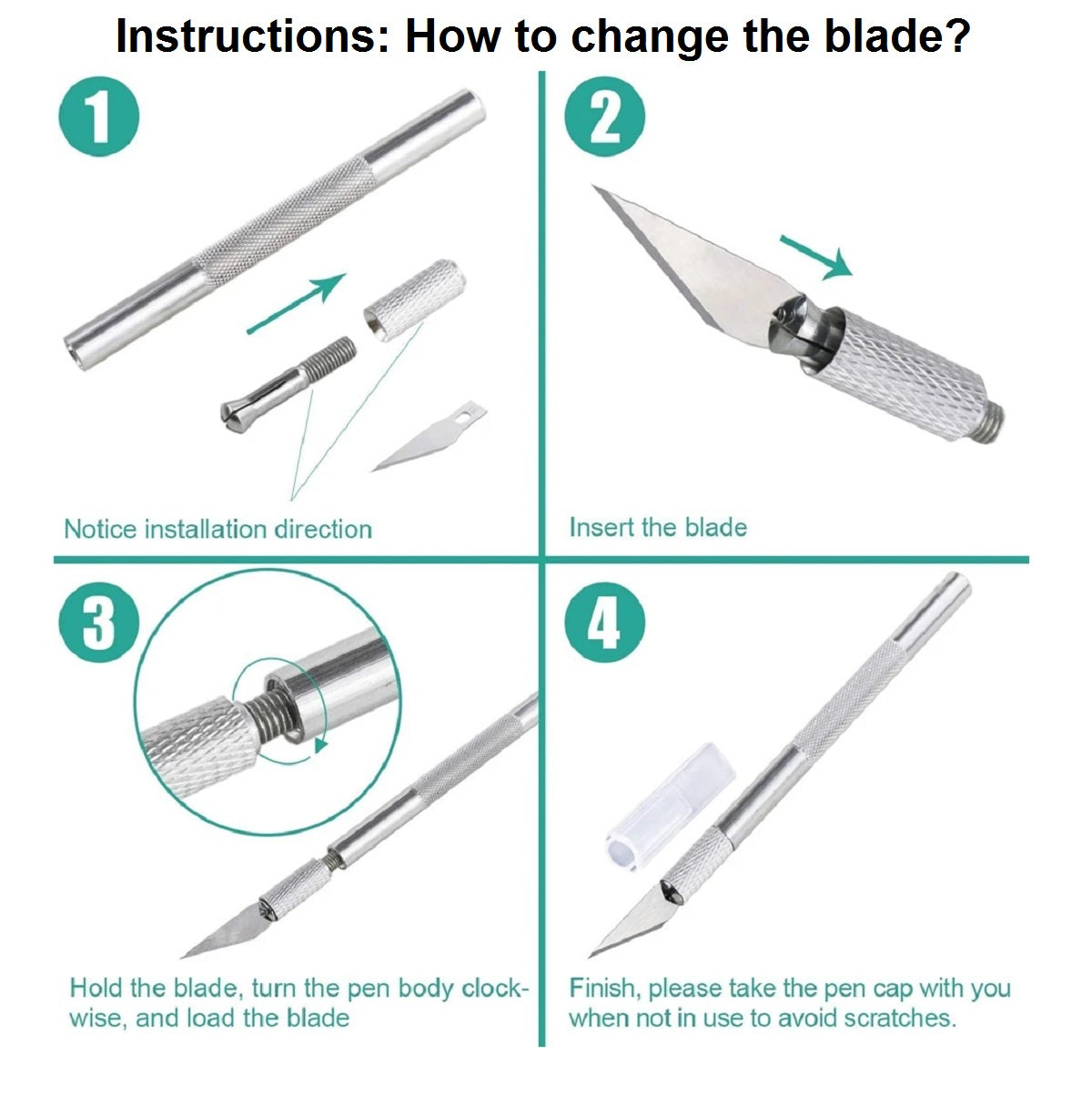 Instructions: How to change the blade?

1

Notice installation direction

2

Insert the blade

3

Hold the blade, turn the pen body clockwise, and load the blade

4

Finish, please take the pen cap with you when not in use to avoid scratches.