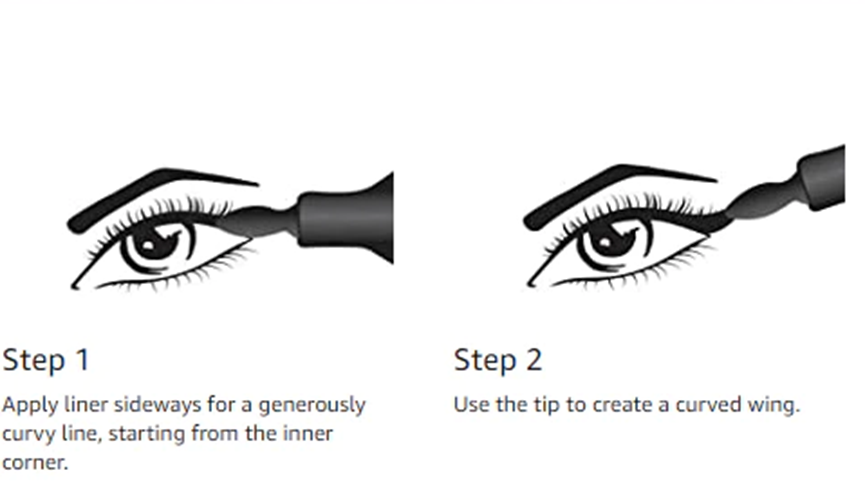 Step 1

Apply liner sideways for a generously curvy line, starting from the inner corner.

Step 2

Use the tip to create a curved wing.