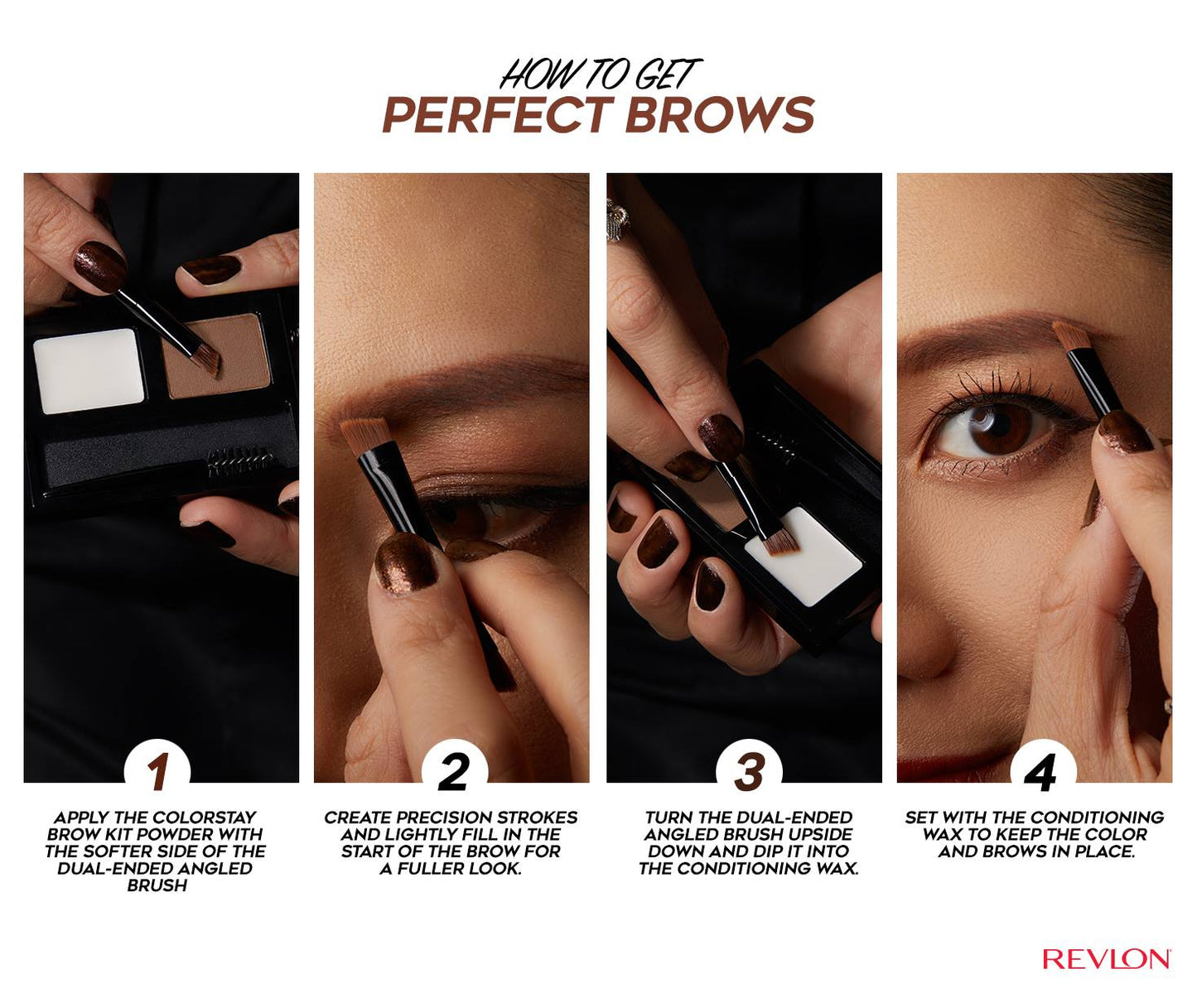 HOW TO GET
PERFECT BROWS

1
APPLY THE COLORSTAY BROW KIT POWDER WITH THE SOFTER SIDE OF THE DUAL-ENDED ANGLED BRUSH

2
CREATE PRECISION STROKES AND LIGHTLY FILL IN THE START OF THE BROW FOR A FULLER LOOK.

3
TURN THE DUAL-ENDED ANGLED BRUSH UPSIDE DOWN AND DIP IT INTO THE CONDITIONING WAX.

4
SET WITH THE CONDITIONING WAX TO KEEP THE COLOR AND BROWS IN PLACE.

REVLON