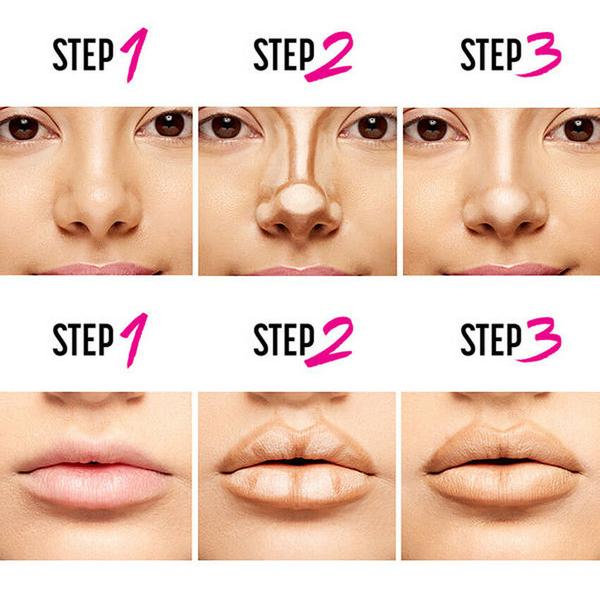 STEP 1

STEP 2

STEP 3

STEP 1

STEP 2

STEP 3